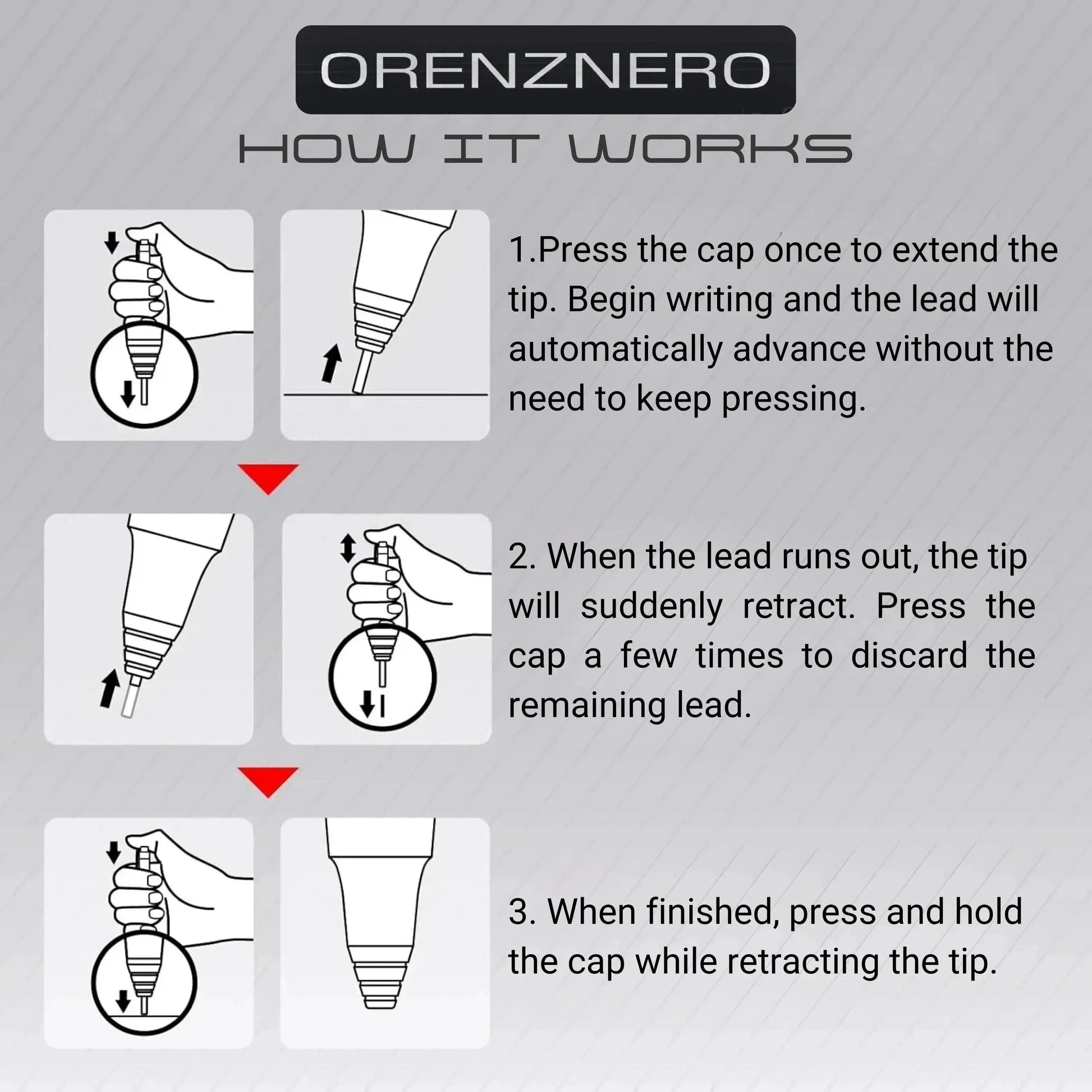 ORENZNERO

HOW IT WORKS

1.Press the cap once to extend the tip. Begin writing and the lead will automatically advance without the need to keep pressing.

2. When the lead runs out, the tip will suddenly retract. Press the cap a few times to discard the remaining lead.

3. When finished, press and hold the cap while retracting the tip.