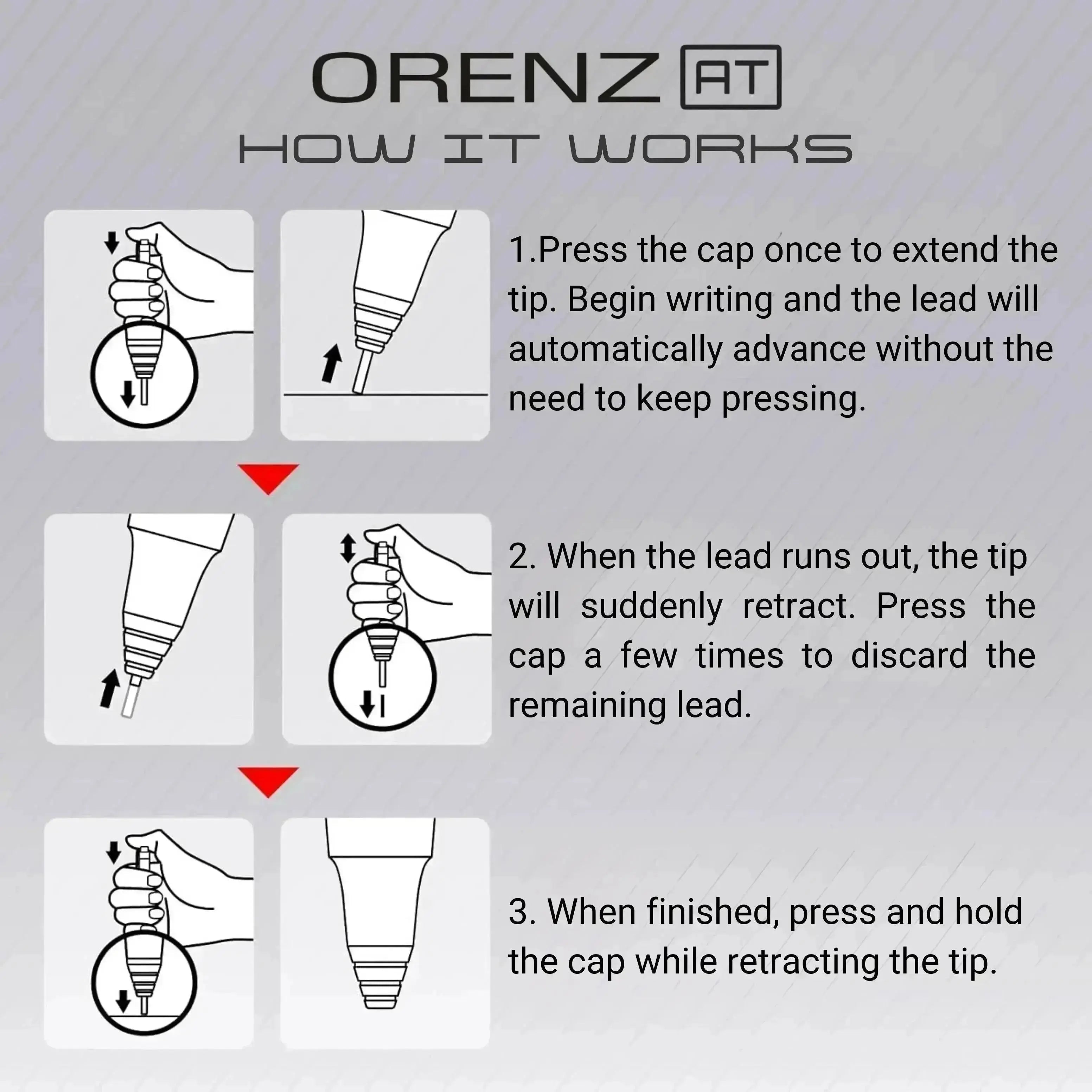 ORENZ AT
HOW IT WORKS

1.Press the cap once to extend the tip. Begin writing and the lead will automatically advance without the need to keep pressing.

2. When the lead runs out, the tip will suddenly retract. Press the cap a few times to discard the remaining lead.

3. When finished, press and hold the cap while retracting the tip.