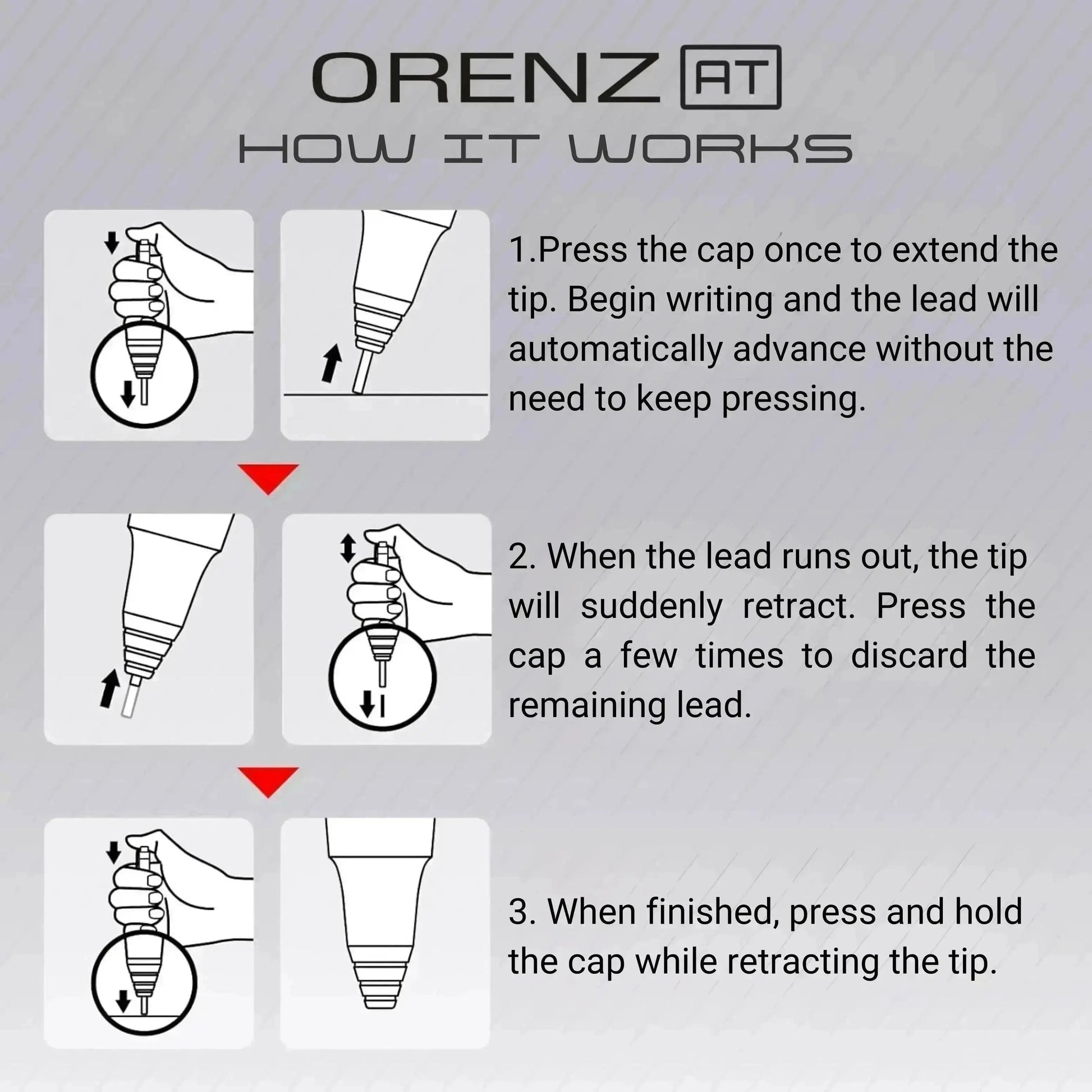 ORENZ AT
HOW IT WORKS

1.Press the cap once to extend the tip. Begin writing and the lead will automatically advance without the need to keep pressing.

2. When the lead runs out, the tip will suddenly retract. Press the cap a few times to discard the remaining lead.

3. When finished, press and hold the cap while retracting the tip.